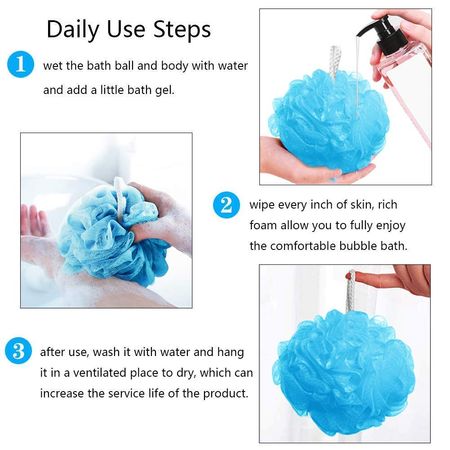 Daily Use Steps

1 wet the bath ball and body with water and add a little bath gel.

2 wipe every inch of skin, rich foam allow you to fully enjoy the comfortable bubble bath.

3 after use, wash it with water and hang it in a ventilated place to dry, which can increase the service life of the product.